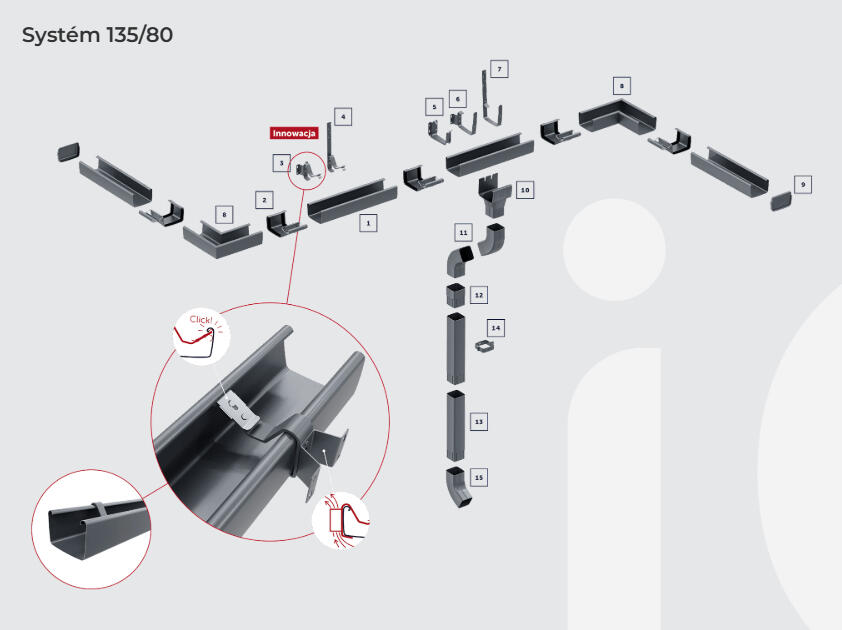 Systém 135/80

Innowacja

4

3

2

8

1

5

6

7

8

9

10

11

12

14

13

15

Click!